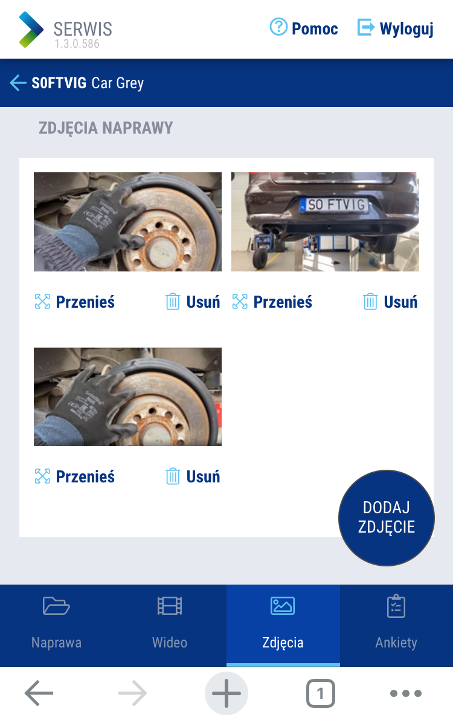 SERWIS
1.3.0.586

Pomoc
Wyloguj

SOFTVIG Car Grey

ZDJĘCIA NAPRAWY

SO FTVIG

Przenieś
Usuń
Przenieś
Usuń

Przenieś
Usuń

DODAJ ZDJĘCIE

Naprawa
Wideo
Zdjęcia
Ankiety

1